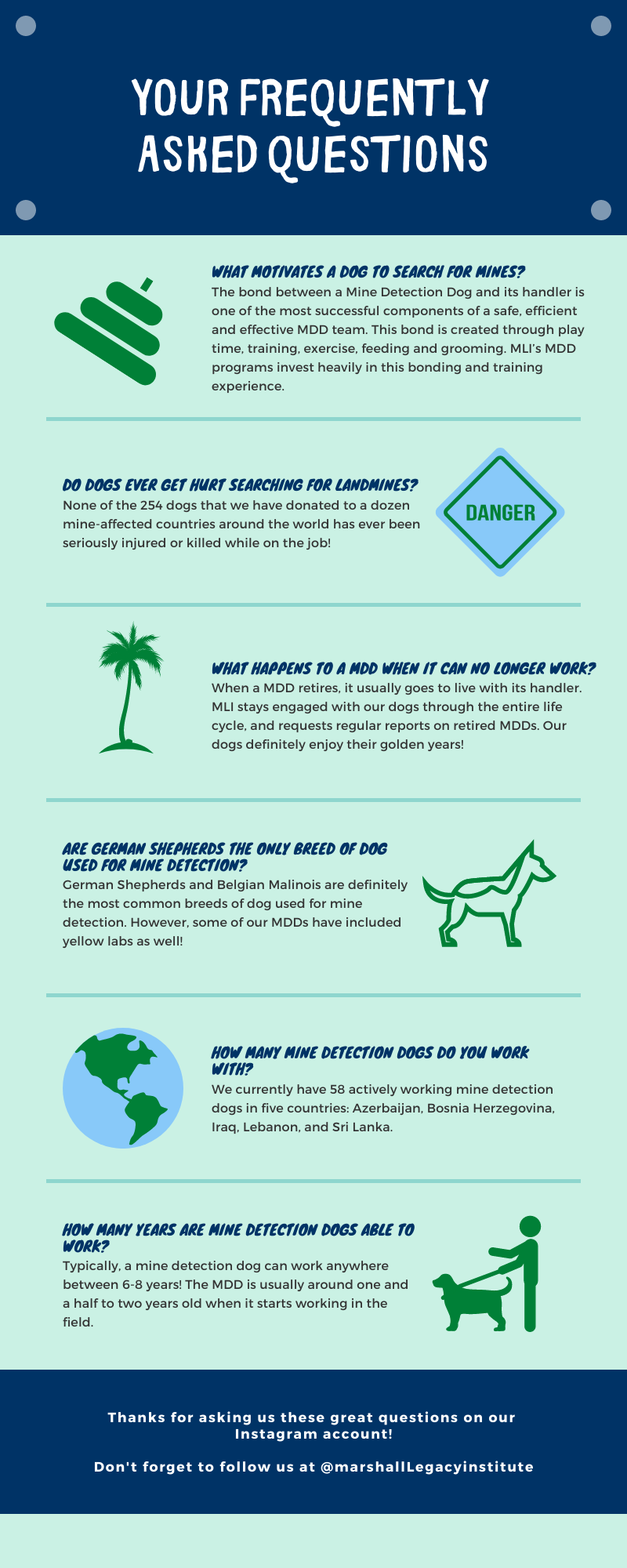 YOUR FREQUENTLY ASKED QUESTIONS

WHAT MOTIVATES A DOG TO SEARCH FOR MINES?
The bond between a Mine Detection Dog and its handler is one of the most successful components of a safe, efficient and effective MDD team. This bond is created through play time, training, exercise, feeding and grooming. MLI's MDD programs invest heavily in this bonding and training experience.

DO DOGS EVER GET HURT SEARCHING FOR LANDMINES?
None of the 254 dogs that we have donated to a dozen mine-affected countries around the world has ever been seriously injured or killed while on the job!

DANGER

WHAT HAPPENS TO A MDD WHEN IT CAN NO LONGER WORK?
When a MDD retires, it usually goes to live with its handler. MLI stays engaged with our dogs through the entire life cycle, and requests regular reports on retired MDDs. Our dogs definitely enjoy their golden years!

ARE GERMAN SHEPHERDS THE ONLY BREED OF DOG USED FOR MINE DETECTION?
German Shepherds and Belgian Malinois are definitely the most common breeds of dog used for mine detection. However, some of our MDDs have included yellow labs as well!

HOW MANY MINE DETECTION DOGS DO YOU WORK WITH?
We currently have 58 actively working mine detection dogs in five countries: Azerbaijan, Bosnia Herzegovina, Iraq, Lebanon, and Sri Lanka.

HOW MANY YEARS ARE MINE DETECTION DOGS ABLE TO WORK?
Typically, a mine detection dog can work anywhere between 6-8 years! The MDD is usually around one and a half to two years old when it starts working in the field.

Thanks for asking us these great questions on our Instagram account!

Don't forget to follow us at @marshallLegacyinstitute